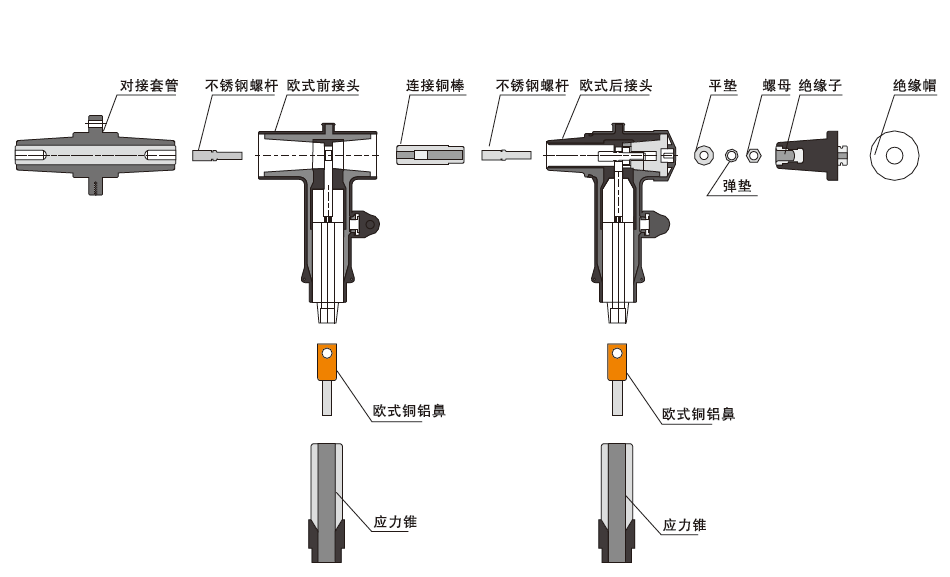 对接套管
不锈钢螺杆
欧式前接头
连接铜棒
不锈钢螺杆
欧式后接头
平垫
螺母
绝缘子
绝缘帽
弹垫
欧式铜铝鼻
欧式铜铝鼻
应力锥
应力锥